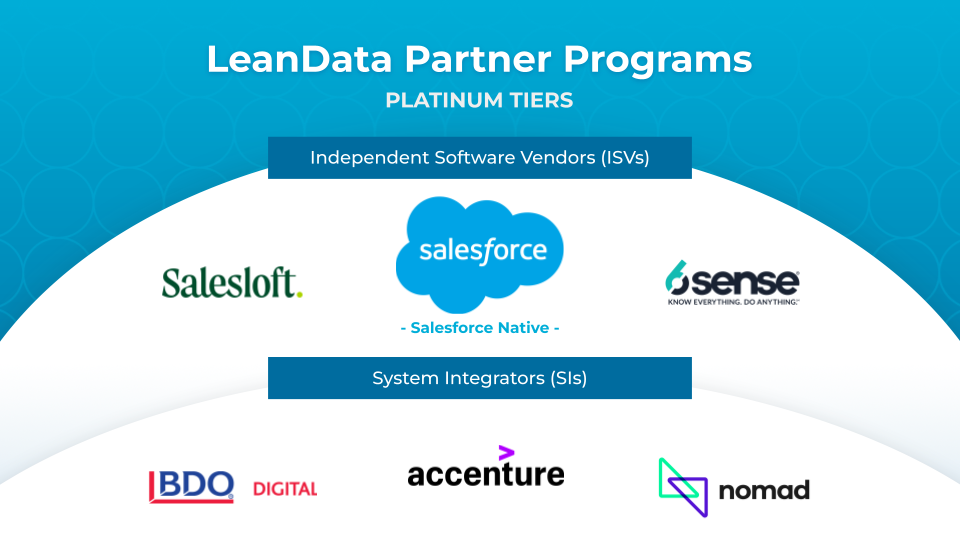 LeanData Partner Programs
PLATINUM TIERS

Independent Software Vendors (ISVs)

Salesloft.

salesforce

- Salesforce Native -

6sense
KNOW EVERYTHING. DO ANYTHING.

System Integrators (SIs)

BDO DIGITAL

accenture

nomad