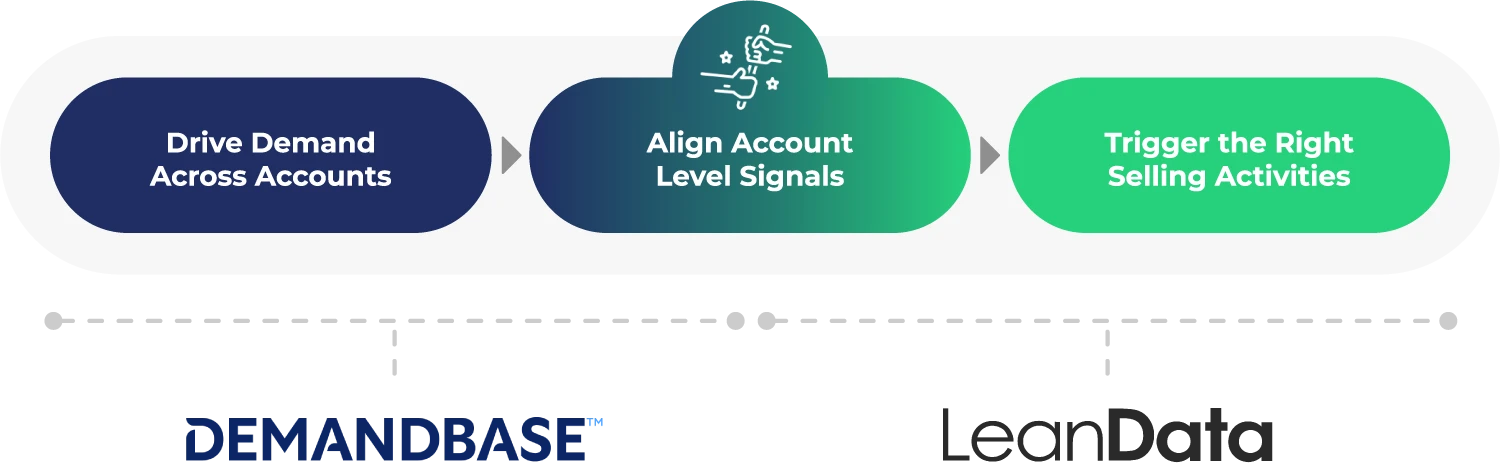 Drive Demand Across Accounts

Align Account Level Signals

Trigger the Right Selling Activities

DEMANDBASE™

LeanData